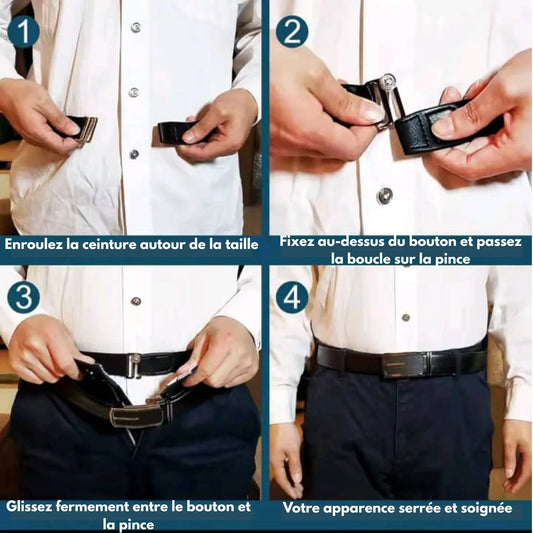 1

Enroulez la ceinture autour de la taille

2

Fixez au-dessus du bouton et passez la boucle sur la pince

3

Glissez fermement entre le bouton et la pince

4

Votre apparence serrée et soignée